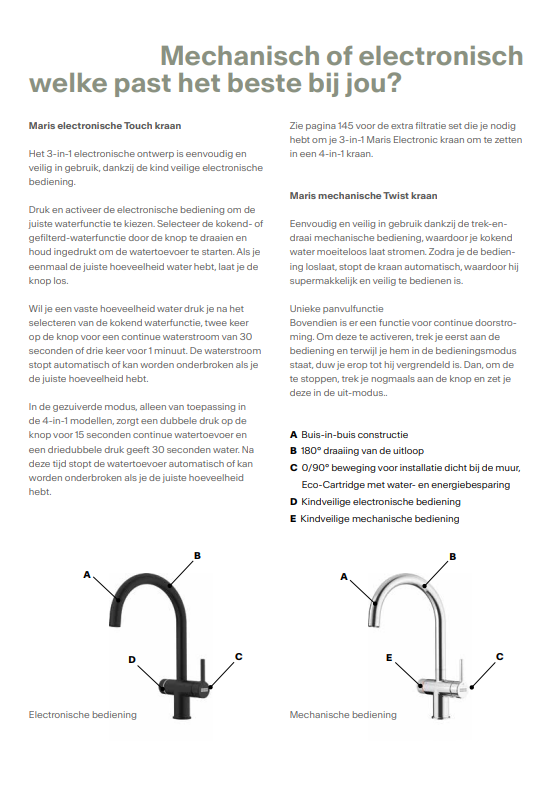 Mechanisch of electronisch welke past het beste bij jou?

Maris electronische Touch kraan

Het 3-in-1 electronische ontwerp is eenvoudig en veilig in gebruik, dankzij de kind veilige electronische bediening.

Druk en activeer de electronische bediening om de juiste waterfunctie te kiezen. Selecteer de kokend- of gefilterd-waterfunctie door de knop te draaien en houd ingedrukt om de watertoevoer te starten. Als je eenmaal de juiste hoeveelheid water hebt, laat je de knop los.

Wil je een vaste hoeveelheid water druk je na het selecteren van de kokend waterfunctie, twee keer op de knop voor een continue waterstroom van 30 seconden of drie keer voor 1 minuut. De waterstroom stopt automatisch of kan worden onderbroken als je de juiste hoeveelheid hebt.

In de gezuiverde modus, alleen van toepassing in de 4-in-1 modellen, zorgt een dubbele druk op de knop voor 15 seconden continue watertoevoer en een driedubbele druk geeft 30 seconden water. Na deze tijd stopt de watertoevoer automatisch of kan worden onderbroken als je de juiste hoeveelheid hebt.

Zie pagina 145 voor de extra filtratie set die je nodig hebt om je 3-in-1 Maris Electronic kraan om te zetten in een 4-in-1 kraan.

Maris mechanische Twist kraan

Eenvoudig en veilig in gebruik dankzij de trek-en-draai mechanische bediening, waardoor je kokend water moeiteloos laat stromen. Zodra je de bediening loslaat, stopt de kraan automatisch, waardoor hij supermakkelijk en veilig te bedienen is.

Unieke panvulfunctie
Bovendien is er een functie voor continue doorstroming. Om deze te activeren, trek je eerst aan de bediening en terwijl je hem in de bedieningsmodus staat, duw je erop tot hij vergrendeld is. Dan, om de te stoppen, trek je nogmaals aan de knop en zet je deze in de uit-modus..

A Buis-in-buis constructie
B 180° draaiing van de uitloop
C 0/90° beweging voor installatie dicht bij de muur, Eco-Cartridge met water- en energiebesparing
D Kindveilige electronische bediening
E Kindveilige mechanische bediening

A
B
D
C
Electronische bediening

A
B
E
C
Mechanische bediening